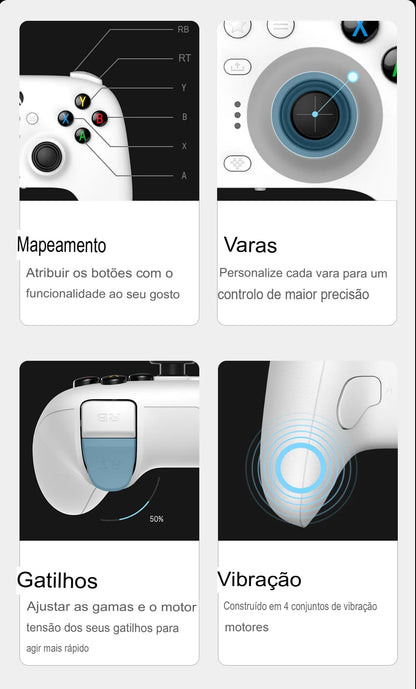 RB
RT
Y
B
X
A
Y
X
B
A

Mapeamento
Atribuir os botões com o funcionalidade ao seu gosto

X

Varas
Personalize cada vara para um controlo de maior precisão

RB
RT
50%

Gatilhos
Ajustar as gamas e o motor tensão dos seus gatilhos para agir mais rápido

Vibração
Construído em 4 conjuntos de vibração motores