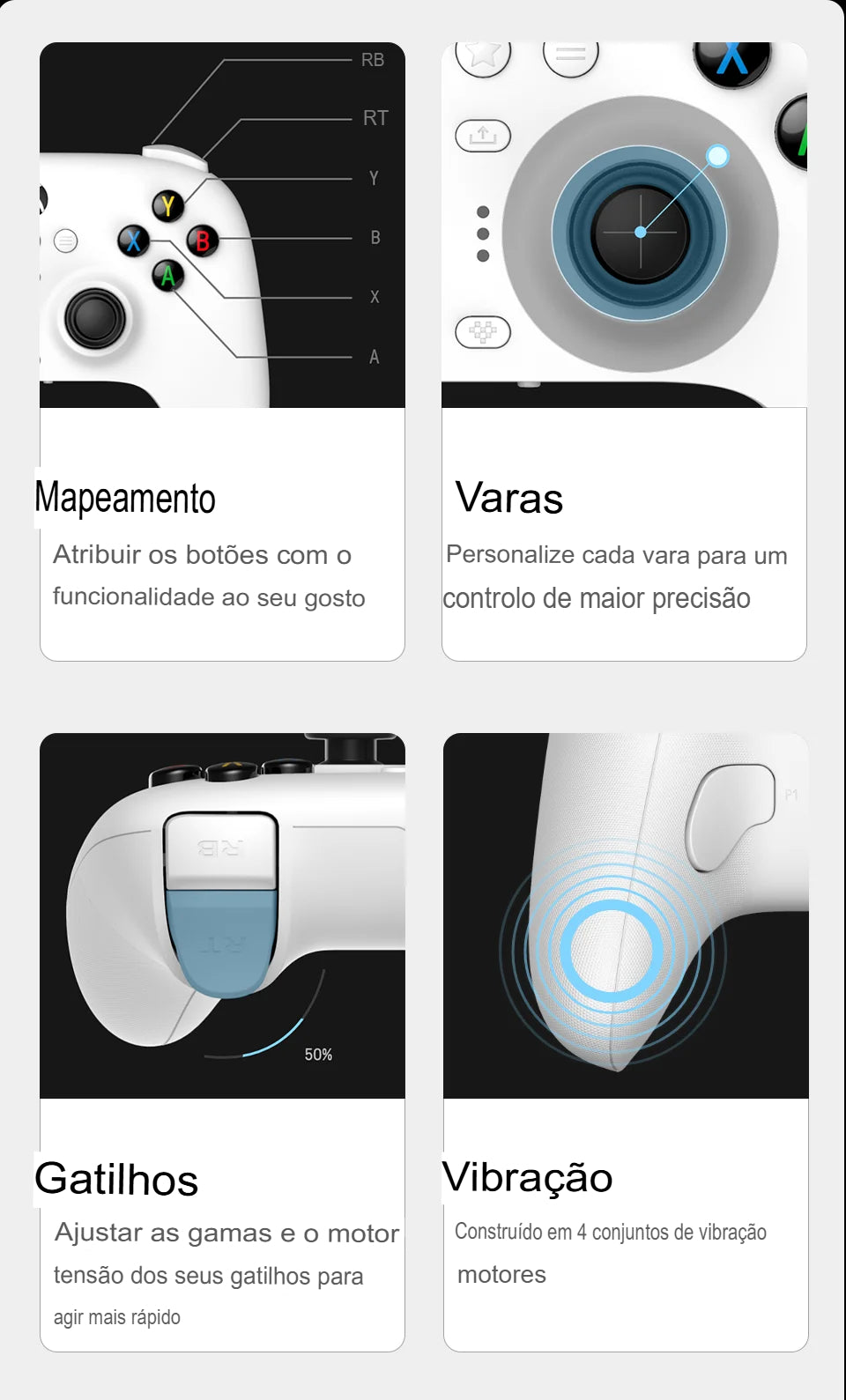 RB
RT
Y
B
X
A

Y
X
B
A

Mapeamento

Atribuir os botões com o funcionalidade ao seu gosto

X

Varas

Personalize cada vara para um controlo de maior precisão

RB
RT
50%

Gatilhos

Ajustar as gamas e o motor tensão dos seus gatilhos para agir mais rápido

P1

Vibração

Construído em 4 conjuntos de vibração motores