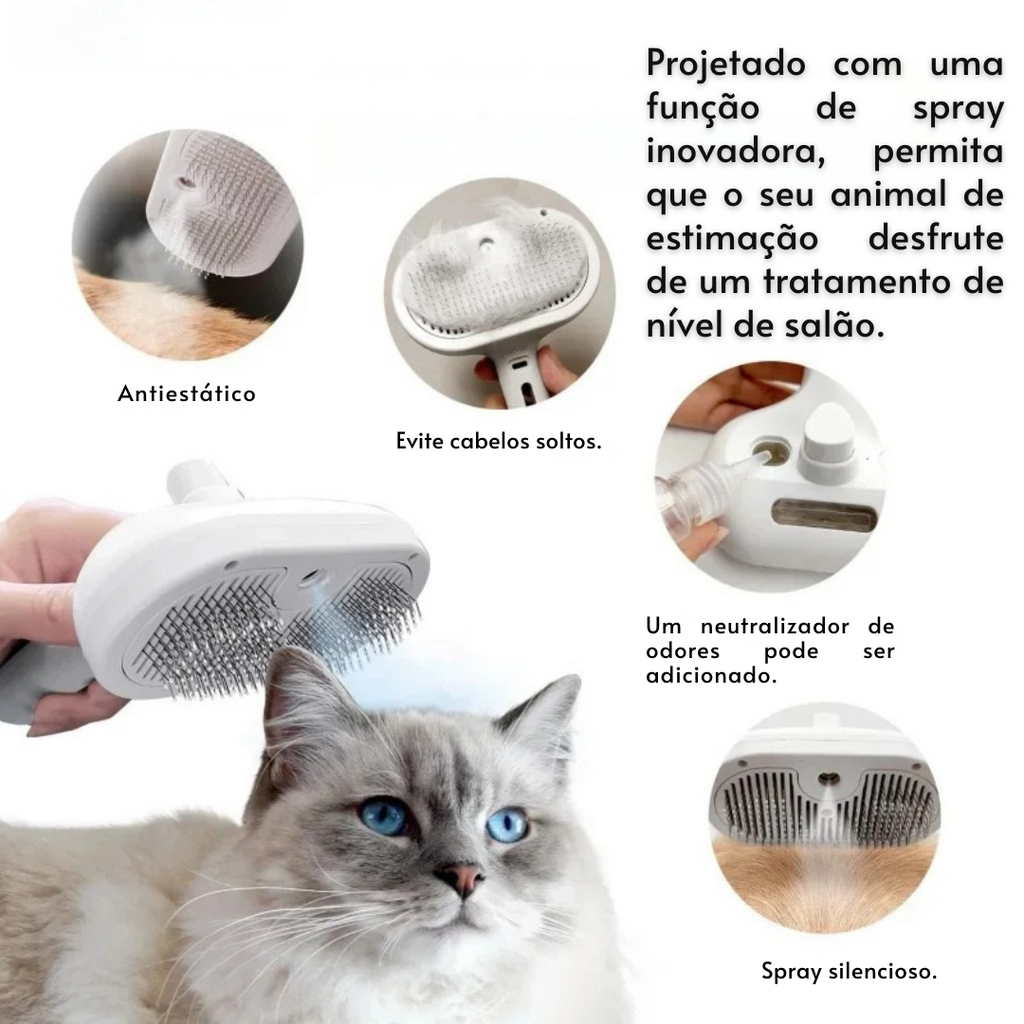 Projetado com uma função de spray inovadora, permita que o seu animal de estimação desfrute de um tratamento de nível de salão.

Antiestático

Evite cabelos soltos.

Um neutralizador de odores pode ser adicionado.

Spray silencioso.