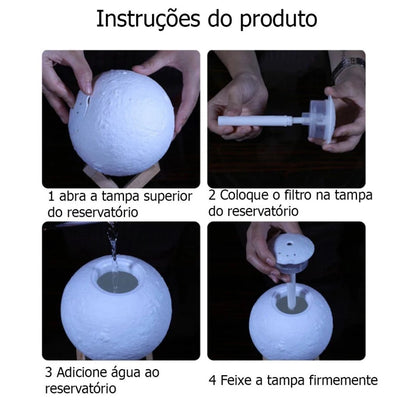 Instruções do produto

1 abra a tampa superior do reservatório

2 Coloque o filtro na tampa do reservatório

3 Adicione água ao reservatório

4 Feixe a tampa firmemente